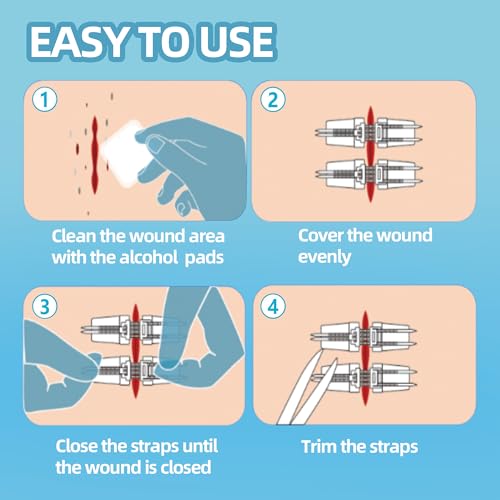 EASY TO USE

1

Clean the wound area with the alcohol  pads

2

Cover the wound evenly

3

Close the straps until the wound is closed

4

Trim the straps