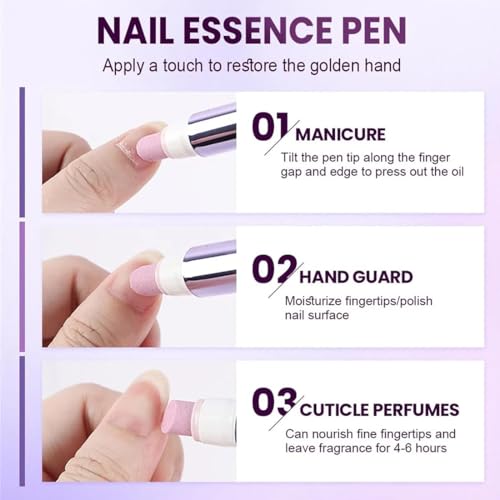 NAIL ESSENCE PEN

Apply a touch to restore the golden hand

01 MANICURE

Tilt the pen tip along the finger gap and edge to press out the oil

02 HAND GUARD

Moisturize fingertips/polish nail surface

03 CUTICLE PERFUMES

Can nourish fine fingertips and leave fragrance for 4-6 hours