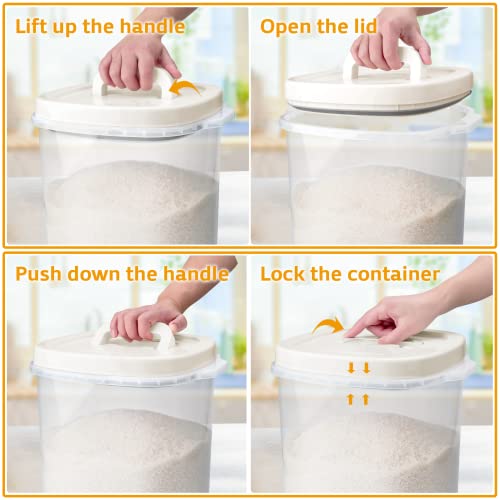 Lift up the handle

Open the lid

Push down the handle

Lock the container