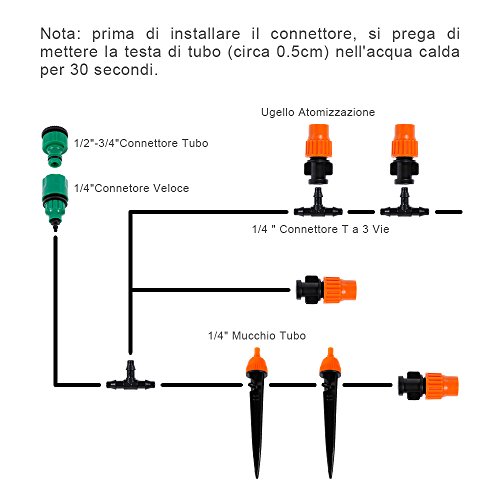 Nota: prima di installare il connettore, si prega di mettere la testa di tubo (circa 0.5cm) nell'acqua calda per 30 secondi.

Ugello Atomizzazione

1/2"-3/4"Connettore Tubo

1/4"Connetore Veloce

1/4 " Connettore T a 3 Vie

1/4" Mucchio Tubo