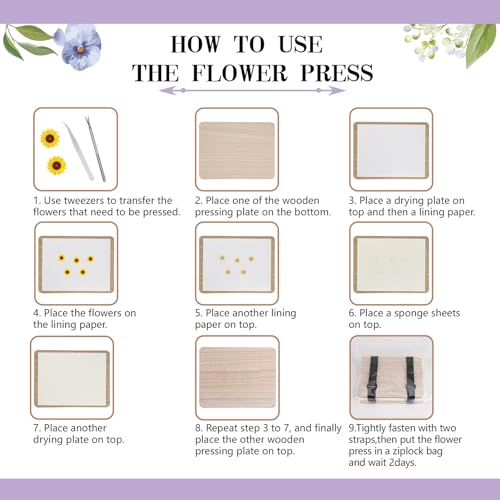 HOW TO USE
THE FLOWER PRESS

1. Use tweezers to transfer the flowers that need to be pressed.

2. Place one of the wooden pressing plate on the bottom.

3. Place a drying plate on top and then a lining paper.

4. Place the flowers on the lining paper.

5. Place another lining paper on top.

6. Place a sponge sheets on top.

7. Place another drying plate on top.

8. Repeat step 3 to 7, and finally place the other wooden pressing plate on top.

9.Tightly fasten with two straps,then put the flower press in a ziplock bag and wait 2days.