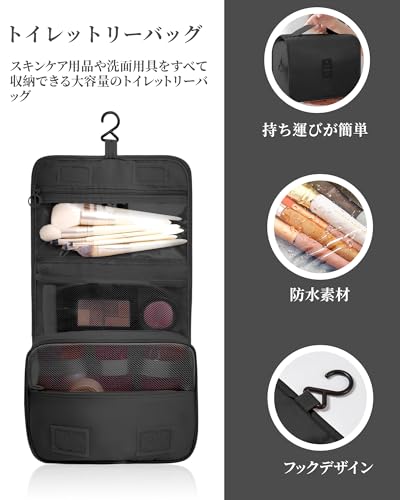 トイレットリーバッグ

スキンケア用品や洗面用具をすべて収納できる大容量のトイレットリーバッグ

持ち運びが簡単

防水素材

フックデザイン