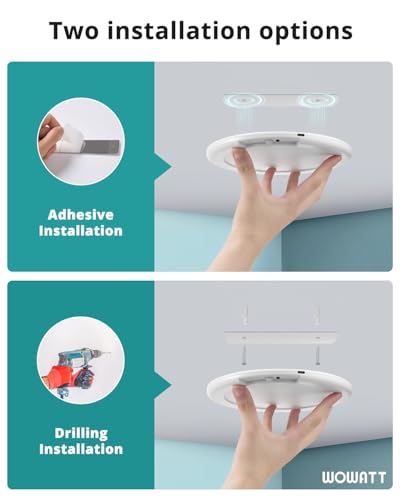 Two installation options

Adhesive Installation

Drilling Installation

WOWATT