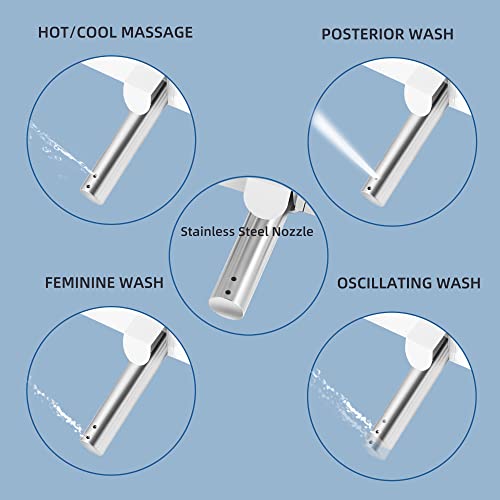 HOT/COOL MASSAGE

POSTERIOR WASH

Stainless Steel Nozzle

FEMININE WASH

OSCILLATING WASH