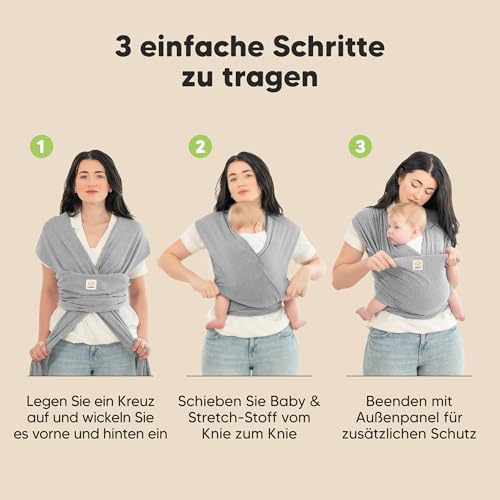 3 einfache Schritte zu tragen

1

Legen Sie ein Kreuz auf und wickeln Sie es vorne und hinten ein

2

Schieben Sie Baby & Stretch-Stoff vom Knie zum Knie

3

Beenden mit Außenpanel für zusätzlichen Schutz