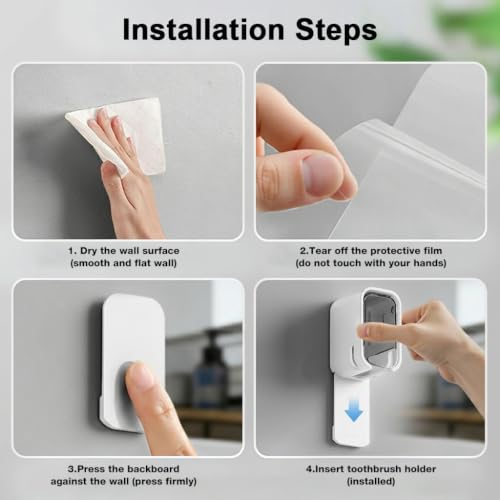 Installation Steps

1. Dry the wall surface
(smooth and flat wall)

2.Tear off the protective film
(do not touch with your hands)

3.Press the backboard
against the wall (press firmly)

4.Insert toothbrush holder
(installed)