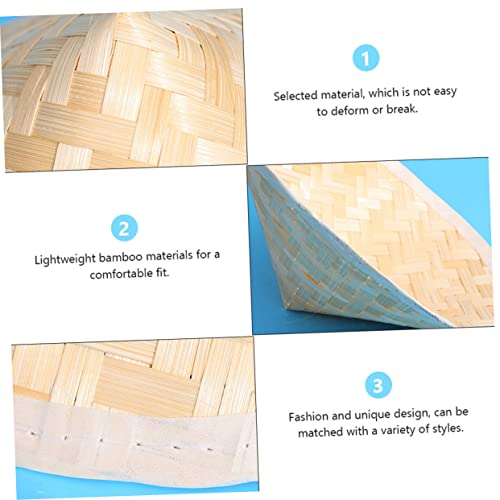 1

Selected material, which is not easy to deform or break.

2

Lightweight bamboo materials for a comfortable fit.

3

Fashion and unique design, can be matched with a variety of styles.