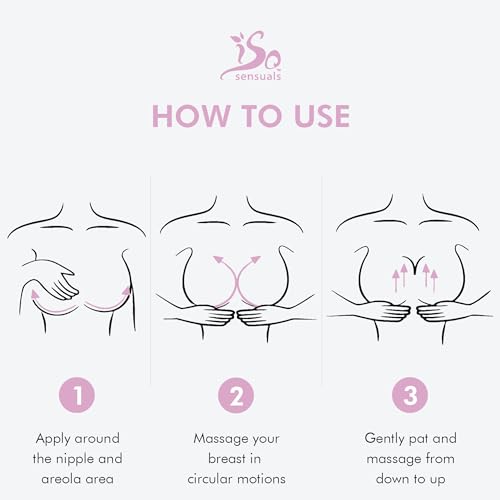 iSo sensuals

HOW TO USE

1

Apply around the nipple and areola area

2

Massage your breast in circular motions

3

Gently pat and massage from down to up