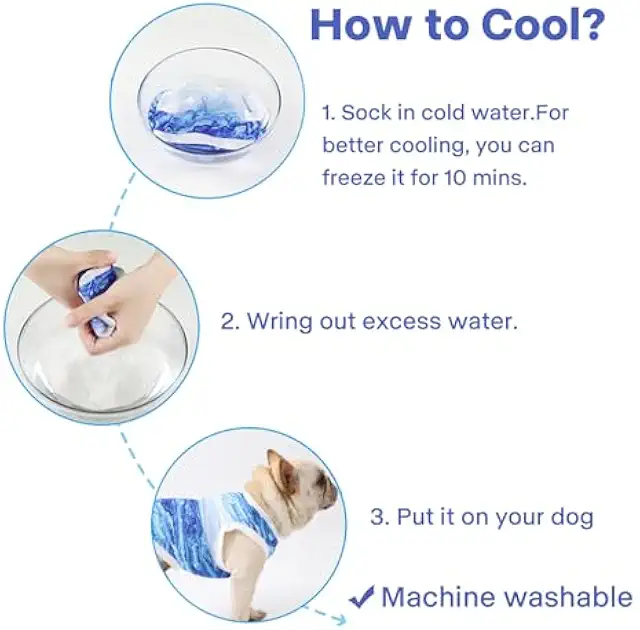 How to Cool?

1. Sock in cold water.For better cooling, you can freeze it for 10 mins.

2. Wring out excess water.

3. Put it on your dog

✔ Machine washable