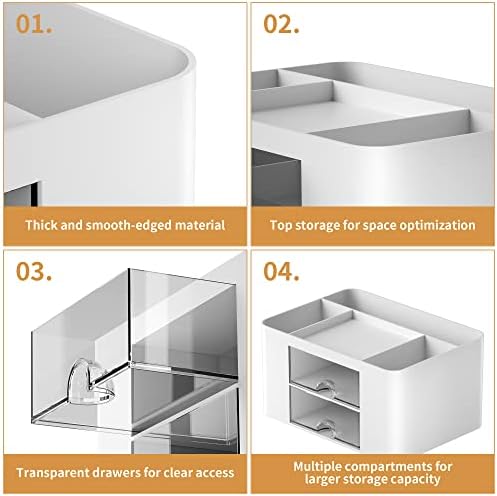 01.

Thick and smooth-edged material

02.

Top storage for space optimization

03.

Transparent drawers for clear access

04.

Multiple compartments for larger storage capacity