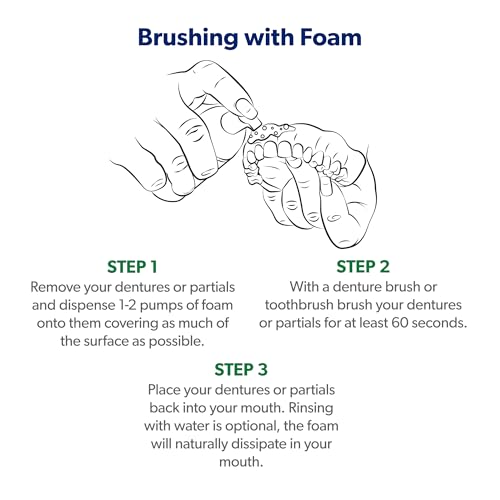 Brushing with Foam

STEP 1
Remove your dentures or partials and dispense 1-2 pumps of foam onto them covering as much of the surface as possible.

STEP 2
With a denture brush or toothbrush brush your dentures or partials for at least 60 seconds.

STEP 3
Place your dentures or partials back into your mouth. Rinsing with water is optional, the foam will naturally dissipate in your mouth.