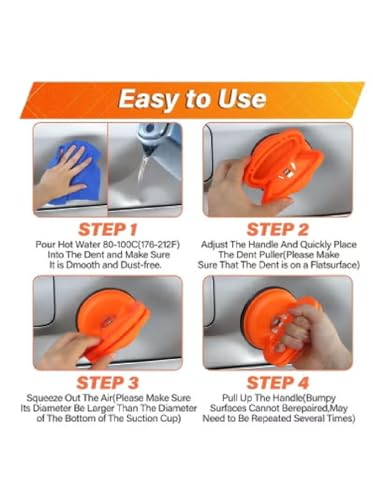 Easy to Use

STEP 1
Pour Hot Water 80-100C(176-212F) Into The Dent and Make Sure It is Dmooth and Dust-free.

STEP 2
Adjust The Handle And Quickly Place The Dent Puller(Please Make Sure That The Dent is on a Flatsurface)

STEP 3
Squeeze Out The Air(Please Make Sure Its Diameter Be Larger Than The Diameter of The Bottom of The Suction Cup)

STEP 4
Pull Up The Handle(Bumpy Surfaces Cannot Berepaired,May Need to Be Repeated Several Times)