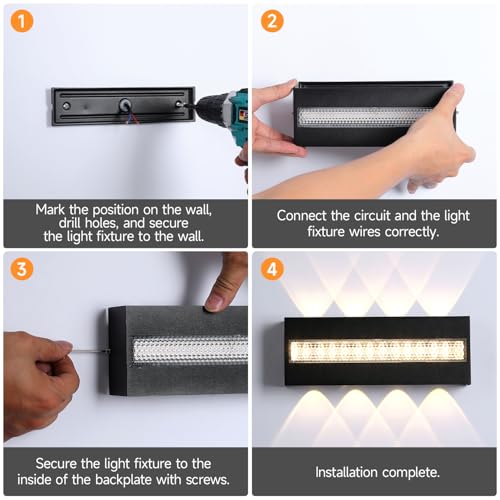 1

Mark the position on the wall, drill holes, and secure the light fixture to the wall.

2

Connect the circuit and the light fixture wires correctly.

3

Secure the light fixture to the inside of the backplate with screws.

4

Installation complete.