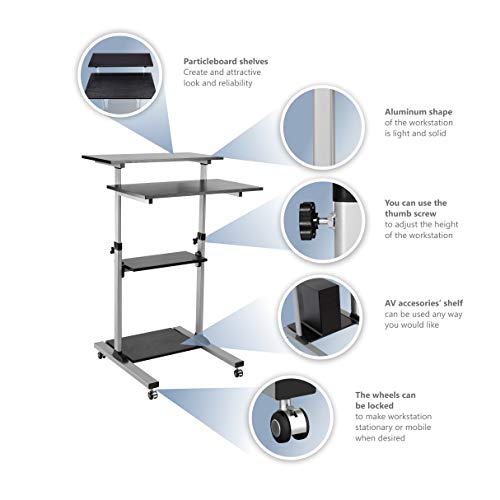 Particleboard shelves
Create and attractive look and reliability

Aluminum shape
of the workstation is light and solid

You can use the thumb screw
to adjust the height of the workstation

AV accesories' shelf
can be used any way you would like

The wheels can be locked
to make workstation stationary or mobile when desired