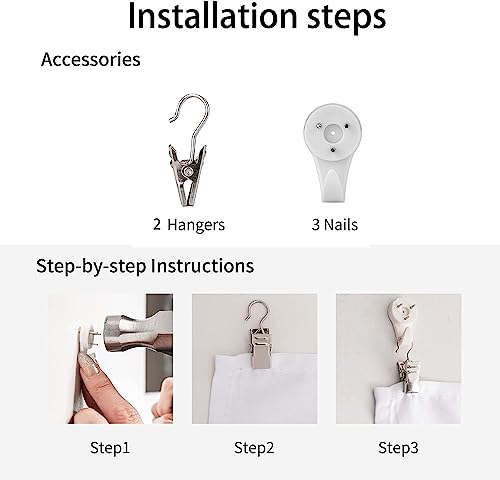 Installation steps

Accessories

2 Hangers

3 Nails

Step-by-step Instructions

Step1

Step2

Step3