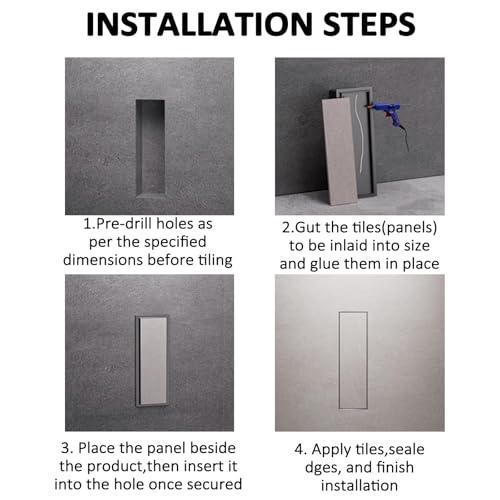 INSTALLATION STEPS

1.Pre-drill holes as per the specified dimensions before tiling

2.Gut the tiles(panels) to be inlaid into size and glue them in place

3. Place the panel beside the product,then insert it into the hole once secured

4. Apply tiles,seale dges, and finish installation