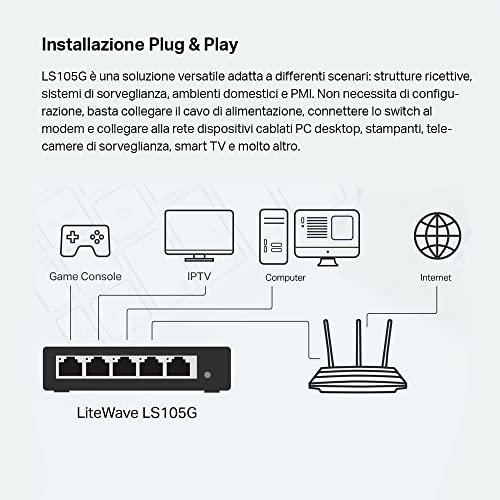 Installazione Plug & Play

LS105G è una soluzione versatile adatta a differenti scenari: strutture ricettive, sistemi di sorveglianza, ambienti domestici e PMI. Non necessita di configurazione, basta collegare il cavo di alimentazione, connettere lo switch al modem e collegare alla rete dispositivi cablati PC desktop, stampanti, telecamere di sorveglianza, smart TV e molto altro.

Game Console

IPTV

Computer

Internet

LiteWave LS105G