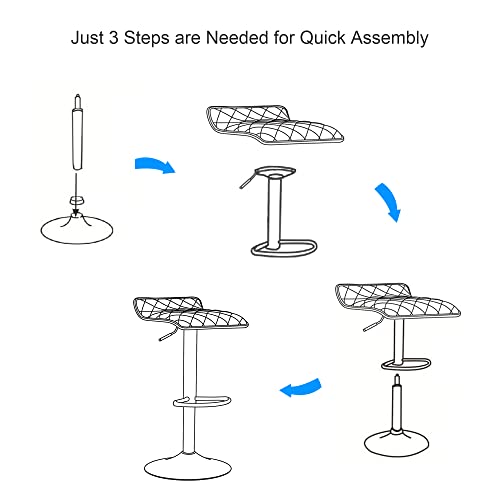 Just 3 Steps are Needed for Quick Assembly