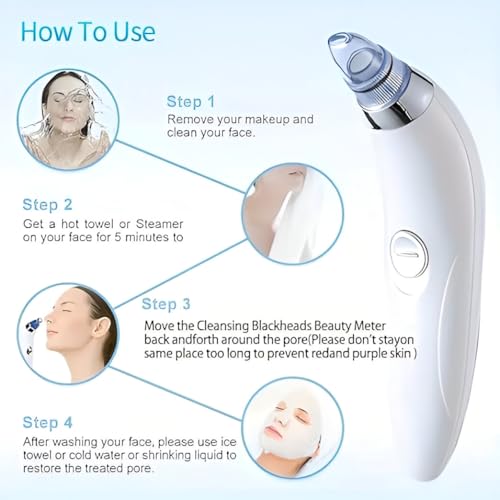 How To Use

Step 1
Remove your makeup and clean your face.

Step 2
Get a hot towel or Steamer on your face for 5 minutes to

Step 3
Move the Cleansing Blackheads Beauty Meter back andforth around the pore(Please don't stayon same place too long to prevent redand purple skin )

Step 4
After washing your face, please use ice towel or cold water or shrinking liquid to restore the treated pore.