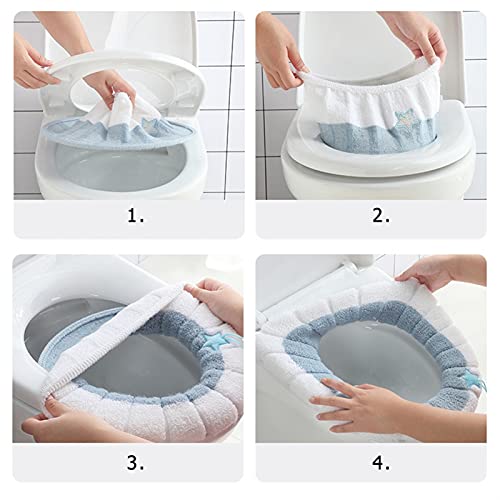 1.

2.

3.

4.