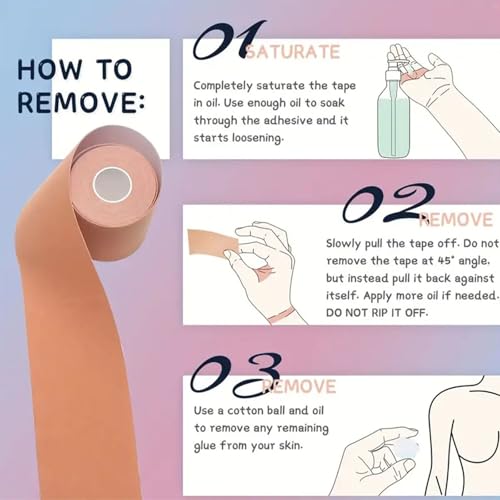 HOW TO REMOVE:

01 SATURATE

Completely saturate the tape in oil. Use enough oil to soak through the adhesive and it starts loosening.

02 REMOVE

Slowly pull the tape off. Do not remove the tape at 45° angle. but instead pull it back against itself. Apply more oil if needed. DO NOT RIP IT OFF.

03 REMOVE

Use a cotton ball and oil to remove any remaining glue from your skin.