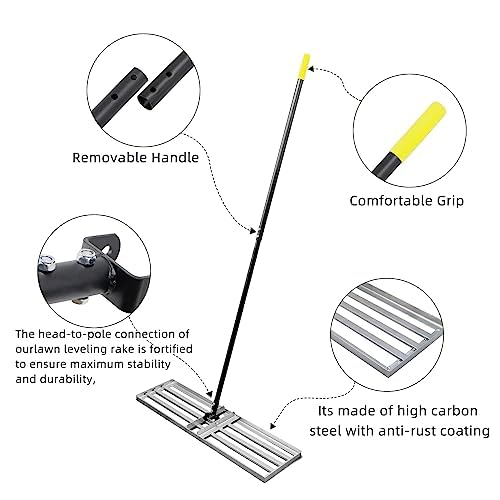 Removable Handle

Comfortable Grip

The head-to-pole connection of ourlawn leveling rake is fortified to ensure maximum stability and durability,

Its made of high carbon steel with anti-rust coating