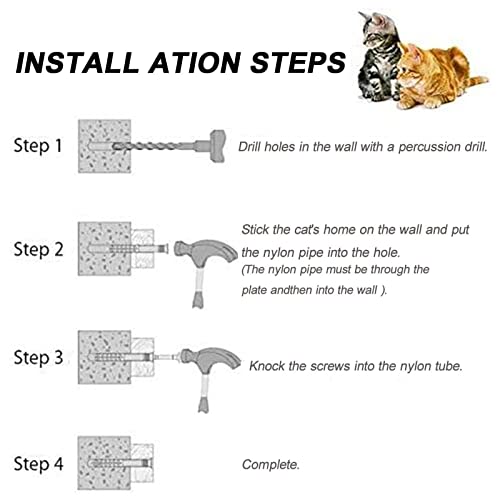 INSTALL ATION STEPS

Step 1

Drill holes in the wall with a percussion drill.

Step 2

Stick the cat's home on the wall and put the nylon pipe into the hole.
(The nylon pipe must be through the plate andthen into the wall ).

Step 3

Knock the screws into the nylon tube.

Step 4

Complete.