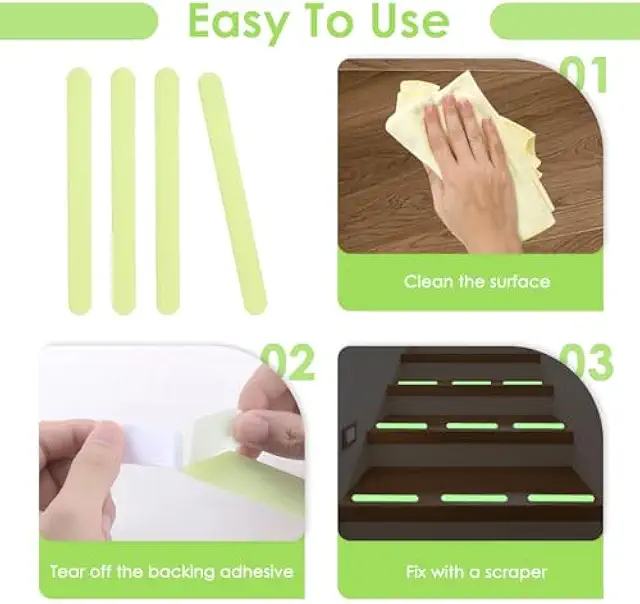 Easy To Use

01

Clean the surface

02

Tear off the backing adhesive

03

Fix with a scraper