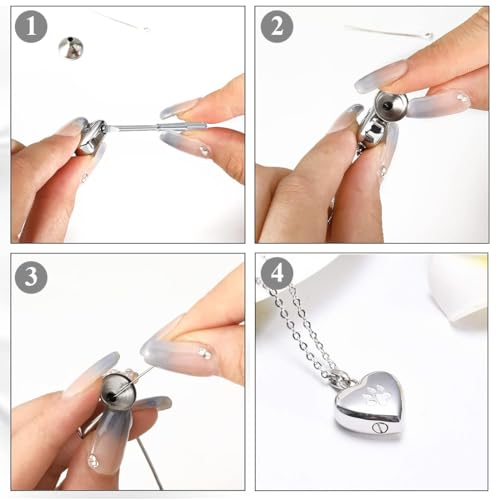 1

2

3

4