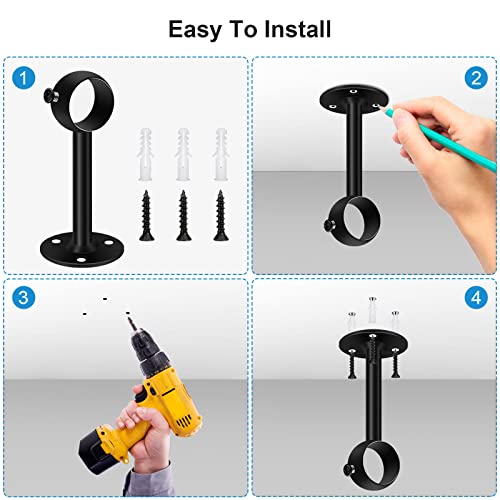 Easy To Install

1

2

3

4