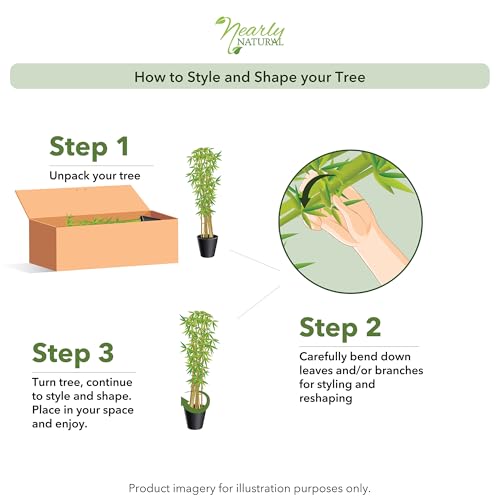 Nearly NATURAL

How to Style and Shape your Tree

Step 1
Unpack your tree

Step 2
Carefully bend down leaves and/or branches for styling and reshaping

Step 3
Turn tree, continue to style and shape. Place in your space and enjoy.

Product imagery for illustration purposes only.