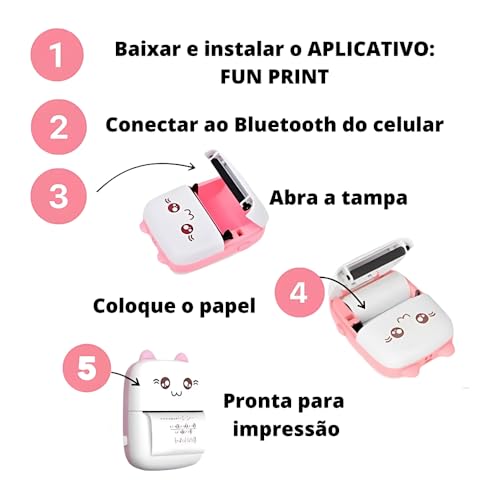 1

Baixar e instalar o APLICATIVO: FUN PRINT

2

Conectar ao Bluetooth do celular

3

Abra a tampa

4

Coloque o papel

5

Pronta para impressão