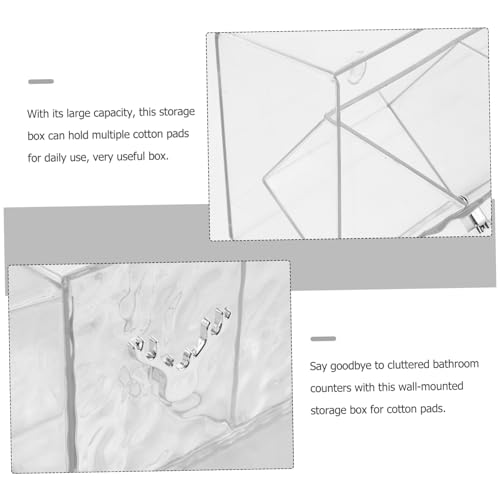 With its large capacity, this storage box can hold multiple cotton pads for daily use, very useful box.

Say goodbye to cluttered bathroom counters with this wall-mounted storage box for cotton pads.