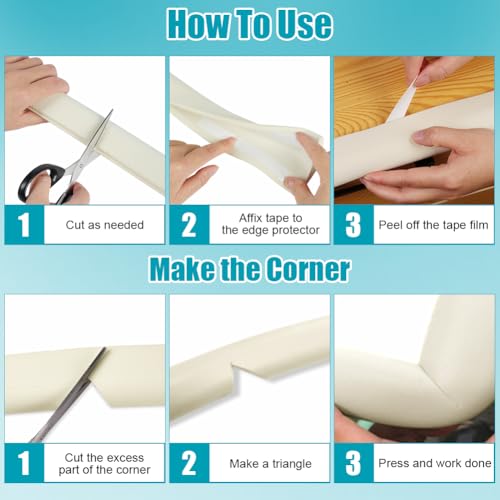 How To Use

1 Cut as needed

2 Affix tape to the edge protector

3 Peel off the tape film

Make the Corner

1 Cut the excess part of the corner

2 Make a triangle

3 Press and work done