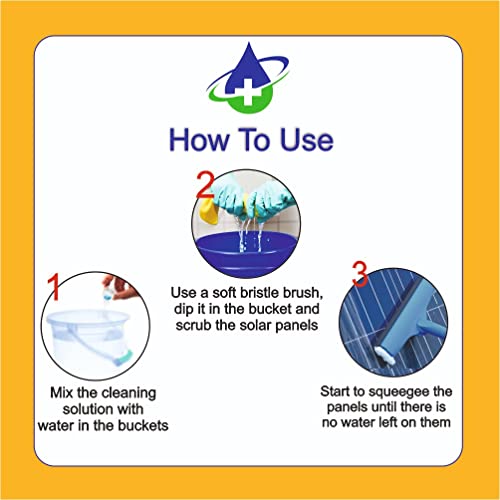 How To Use

1
Mix the cleaning solution with water in the buckets

2
Use a soft bristle brush, dip it in the bucket and scrub the solar panels

3
Start to squeegee the panels until there is no water left on them