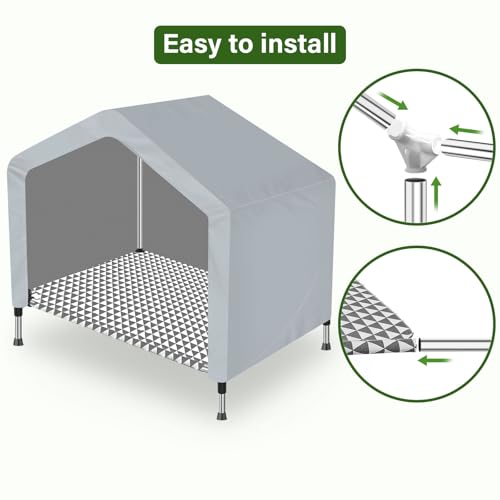 Easy to install