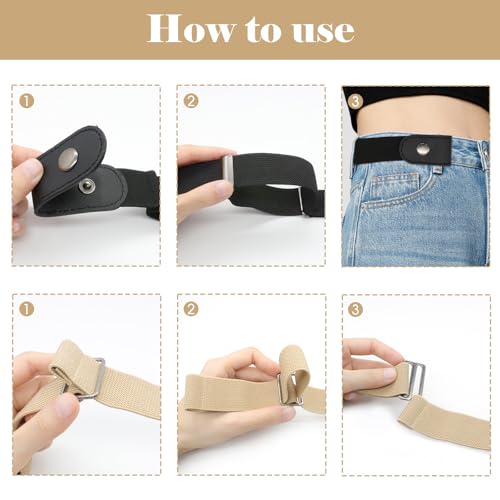 How to use

1

2

3

1

2

3