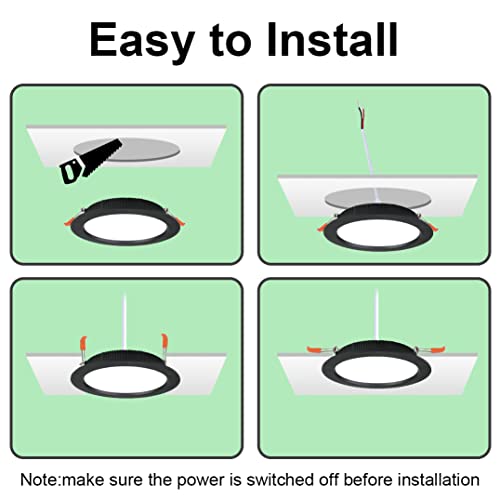 Easy to Install

Note:make sure the power is switched off before installation