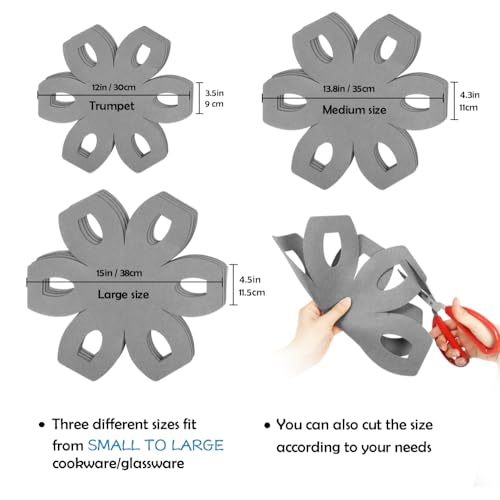 12in / 30cm
Trumpet
3.5in
9 cm

13.8in / 35cm
Medium size
4.3in
11cm

15in / 38cm
Large size
4.5in
11.5cm

• Three different sizes fit from SMALL TO LARGE cookware/glassware

• You can also cut the size according to your needs