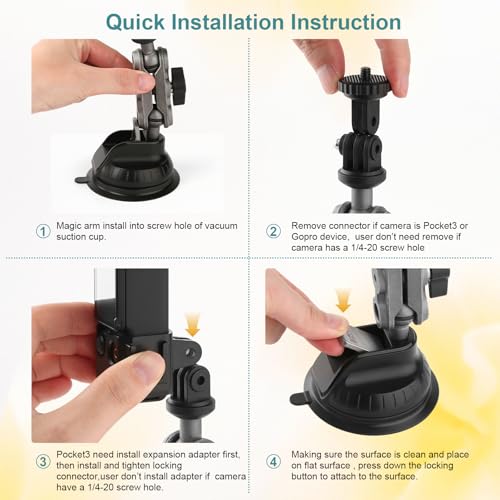 Quick Installation Instruction

① Magic arm install into screw hole of vacuum suction cup.

② Remove connector if camera is Pocket3 or Gopro device, user don't need remove if camera has a 1/4-20 screw hole

③ Pocket3 need install expansion adapter first, then install and tighten locking connector,user don't install adapter if camera have a 1/4-20 screw hole.

④ Making sure the surface is clean and place on flat surface , press down the locking button to attach to the surface.