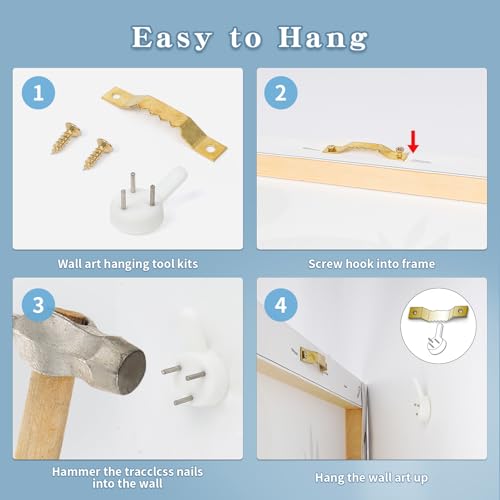 Easy to Hang

1

Wall art hanging tool kits

2

Screw hook into frame

3

Hammer the tracclcss nails into the wall

4

Hang the wall art up