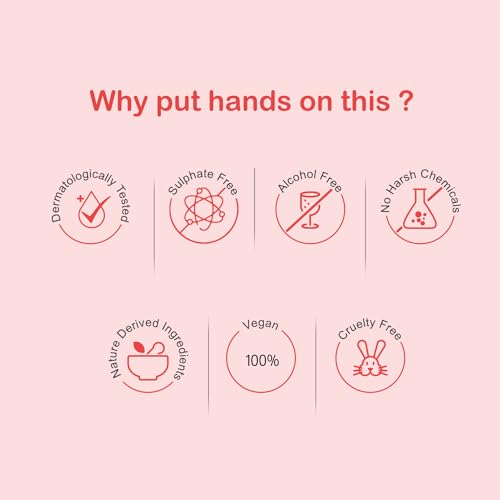 Why put hands on this ?

Dermatologically Tested

Sulphate Free

Alcohol Free

No Harsh Chemicals

Nature Derived Ingredients

Vegan
100%

Cruelty Free