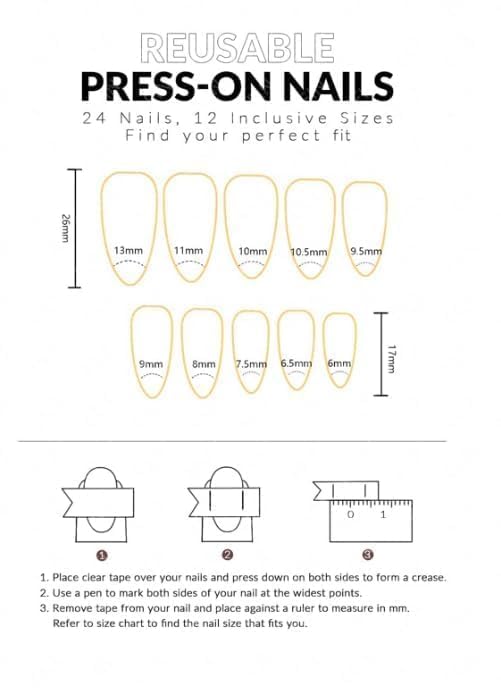 REUSABLE
PRESS-ON NAILS
24 Nails, 12 Inclusive Sizes
Find your perfect fit

26mm

13mm 11mm 10mm 10.5mm 9.5mm

9mm 8mm 7.5mm 6.5mm 6mm

17mm

0 1

1 2 3

1. Place clear tape over your nails and press down on both sides to form a crease.
2. Use a pen to mark both sides of your nail at the widest points.
3. Remove tape from your nail and place against a ruler to measure in mm. Refer to size chart to find the nail size that fits you.