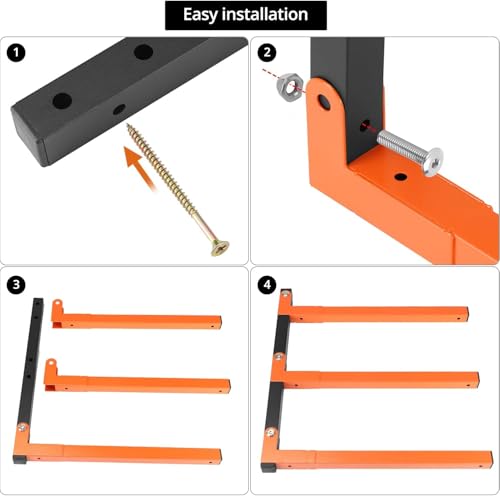 Easy installation

1

2

3

4