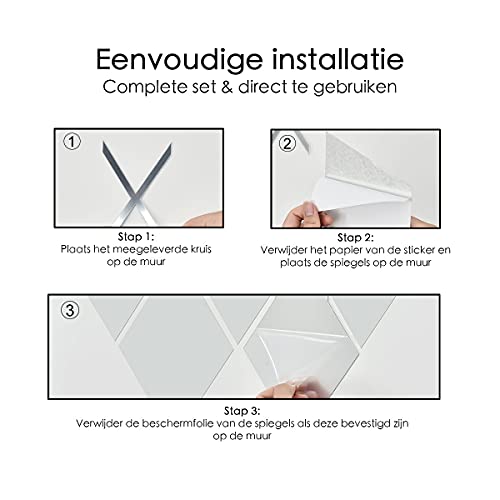 Eenvoudige installatie
Complete set & direct te gebruiken

①

Stap 1:
Plaats het meegeleverde kruis op de muur

②

Stap 2:
Verwijder het papier van de sticker en plaats de spiegels op de muur

③

Stap 3:
Verwijder de beschermfolie van de spiegels als deze bevestigd zijn op de muur