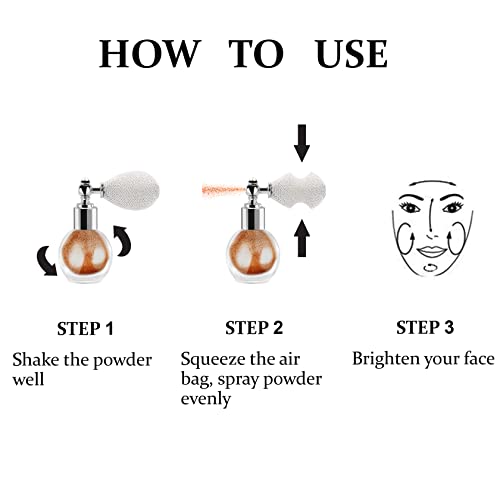 HOW TO USE

STEP 1
Shake the powder well

STEP 2
Squeeze the air bag, spray powder evenly

STEP 3
Brighten your face