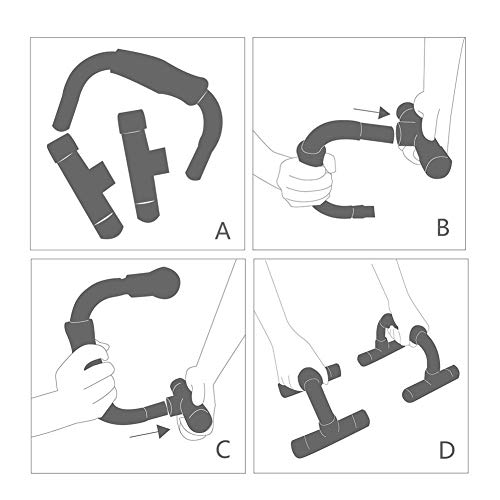 A

B

C

D