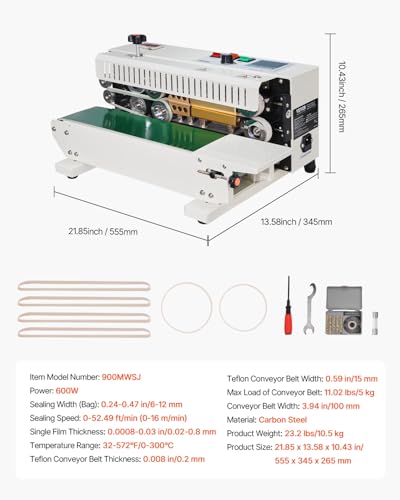 10.43inch / 265mm

21.85inch / 555mm

13.58inch / 345mm

Item Model Number: 900MWSJ
Power: 600W
Sealing Width (Bag): 0.24-0.47 in/6-12 mm
Sealing Speed: 0-52.49 ft/min (0-16 m/min)
Single Film Thickness: 0.0008-0.03 in/0.02-0.8 mm
Temperature Range: 32-572°F/0-300°C
Teflon Conveyor Belt Thickness: 0.008 in/0.2 mm

Teflon Conveyor Belt Width: 0.59 in/15 mm
Max Load of Conveyor Belt: 11.02 lbs/5 kg
Conveyor Belt Width: 3.94 in/100 mm
Material: Carbon Steel
Product Weight: 23.2 lbs/10.5 kg
Product Size: 21.85 x 13.58 x 10.43 in/ 555 x 345 x 265 mm