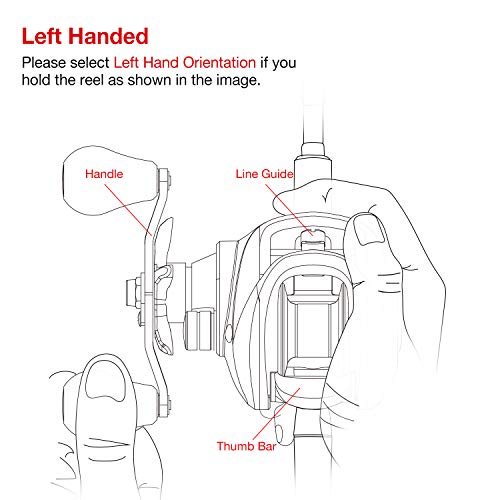 Left Handed

Please select Left Hand Orientation if you hold the reel as shown in the image.

Handle

Line Guide

Thumb Bar