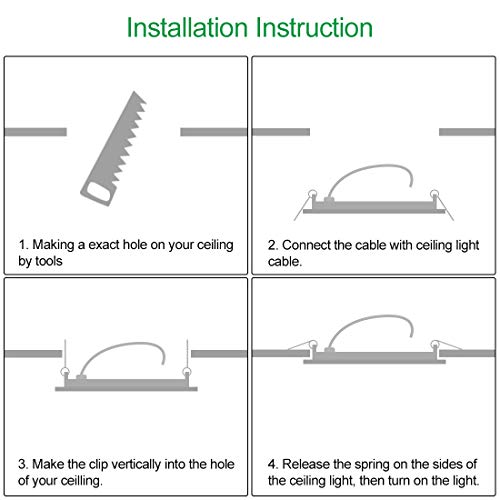 Installation Instruction

1. Making a exact hole on your ceiling by tools

2. Connect the cable with ceiling light cable.

3. Make the clip vertically into the hole of your ceilling.

4. Release the spring on the sides of the ceiling light, then turn on the light.